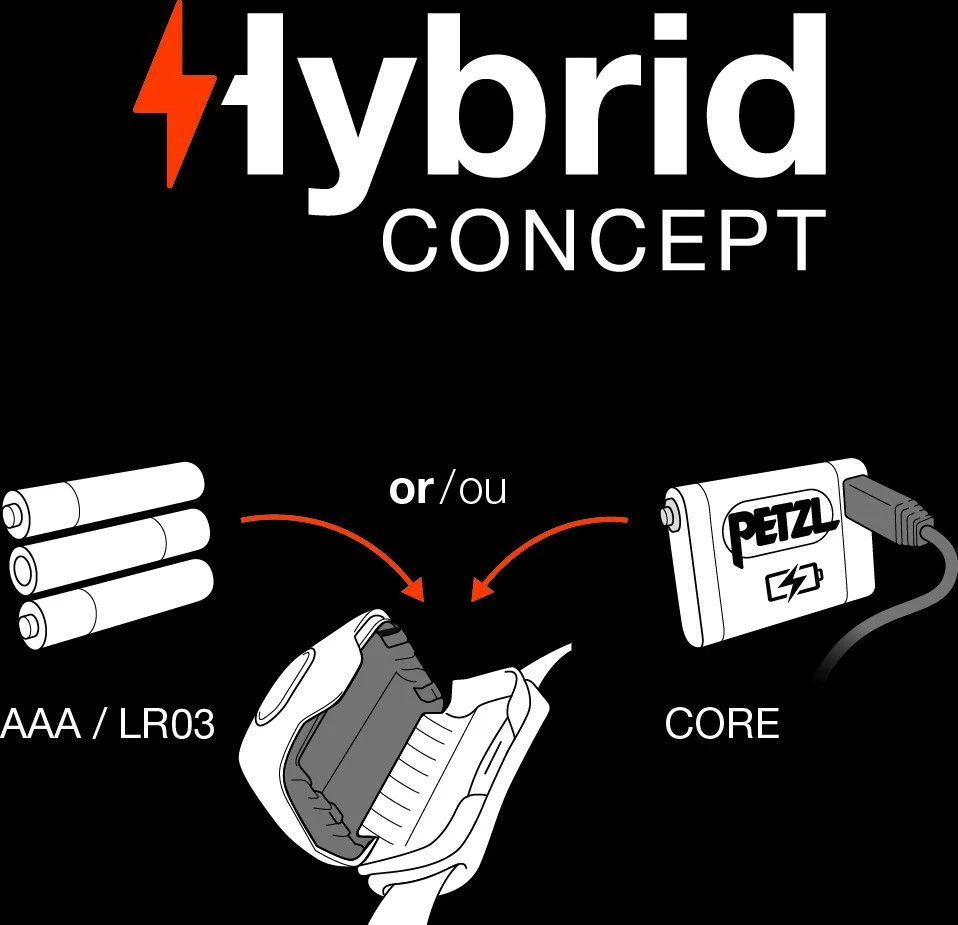 Hybrid
CONCEPT

or/ou

PETZL

AAA / LR03

CORE