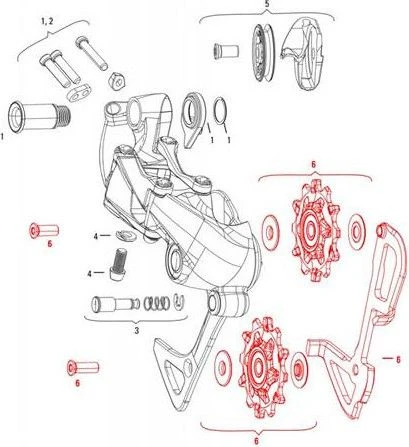 1, 2

5

1

1

1

6

6

4

4

3

6

6

6