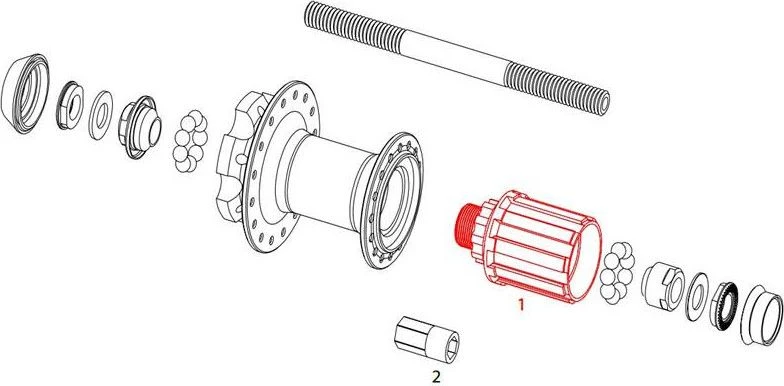 1

2